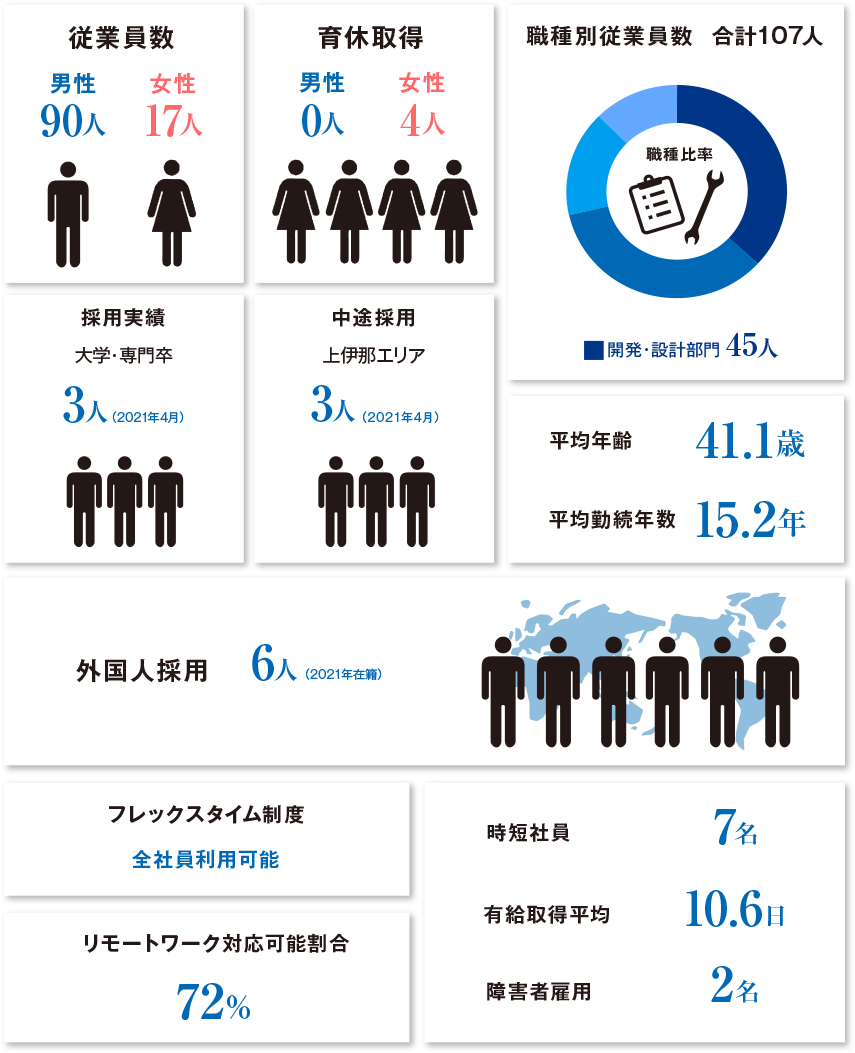 従業員数

男性
90人

女性
17人

育休取得

男性
0人

女性
4人

職種別従業員数　合計107人

職種比率

開発・設計部門 45人

採用実績

大学・専門卒

3人（2021年4月）

中途採用

上伊那エリア

3人（2021年4月）

平均年齢　41.1歳

平均勤続年数　15.2年

外国人採用　6人（2021年在籍）

フレックスタイム制度

全社員利用可能

リモートワーク対応可能割合

72%

時短社員　7名

有給取得平均　10.6日

障害者雇用　2名