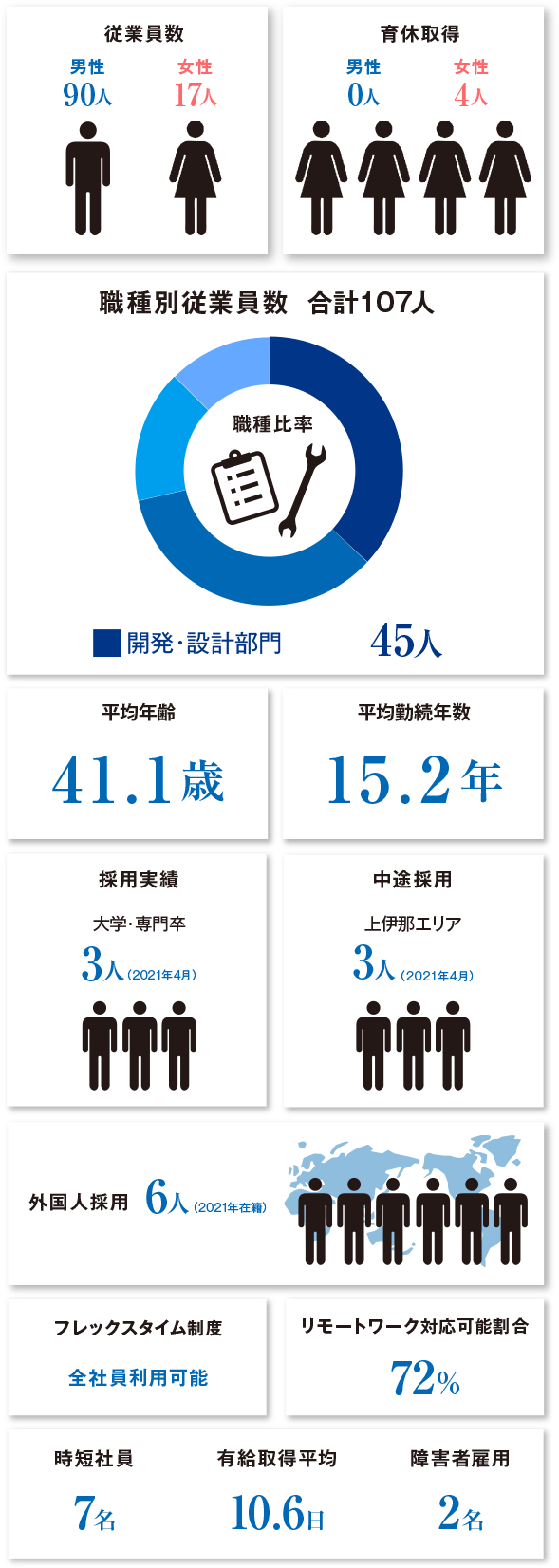 従業員数

男性
90人

女性
17人

育休取得

男性
0人

女性
4人

職種別従業員数　合計107人

職種比率

開発・設計部門　45人

平均年齢
41.1歳

平均勤続年数
15.2年

採用実績
大学・専門卒
3人（2021年4月）

中途採用
上伊那エリア
3人（2021年4月）

外国人採用　6人（2021年在籍）

フレックスタイム制度
全社員利用可能

リモートワーク対応可能割合
72%

時短社員
7名

有給取得平均
10.6日

障害者雇用
2名